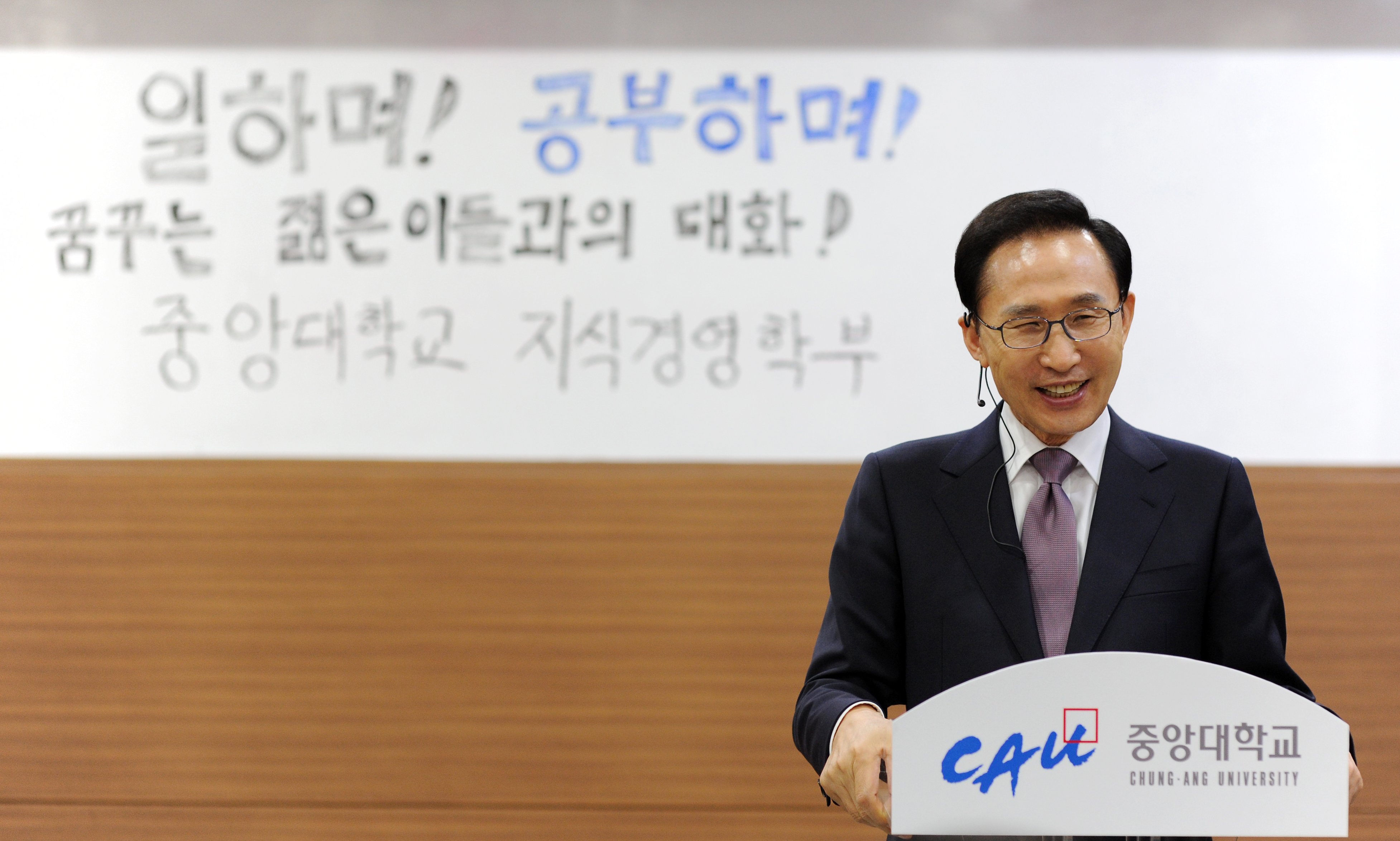 일하며! 공부하며!
꿈꾸는 젊은이들과의 대화!
중앙대학교 지식경영학부

CAU 중앙대학교
CHUNG-ANG UNIVERSITY