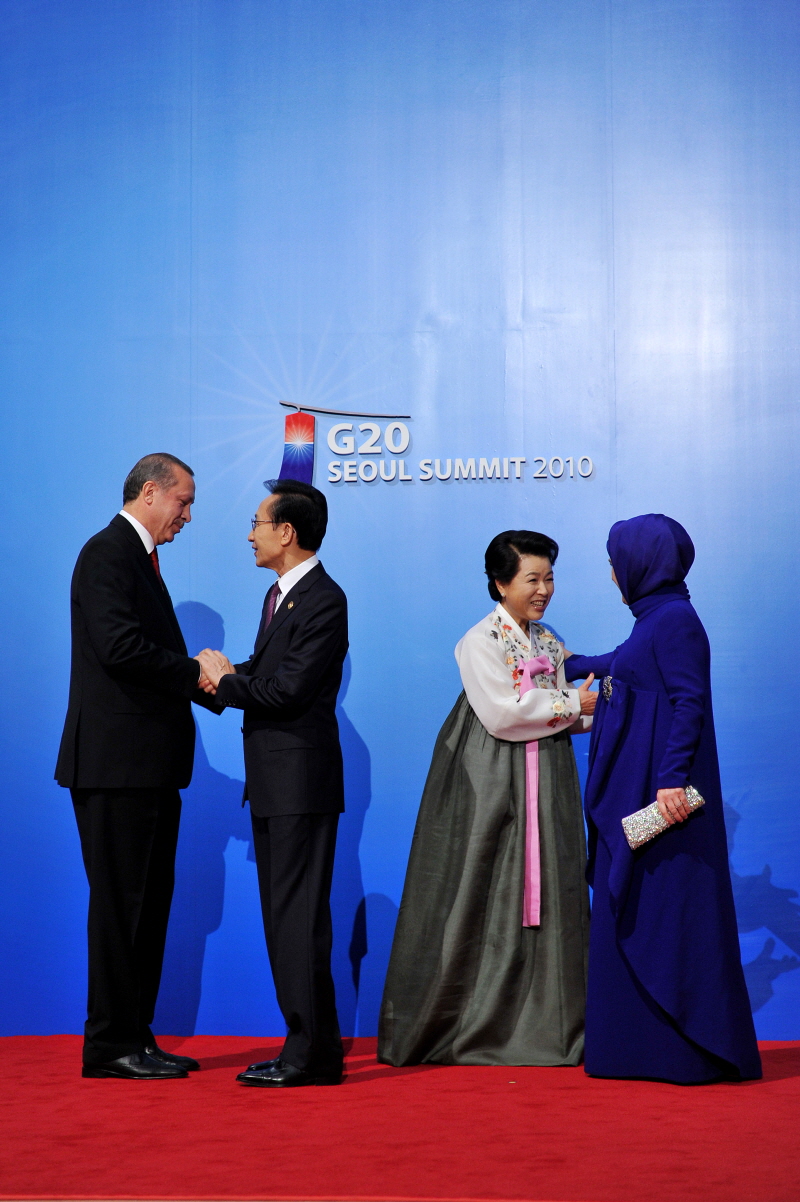 G20
SEOUL SUMMIT 2010