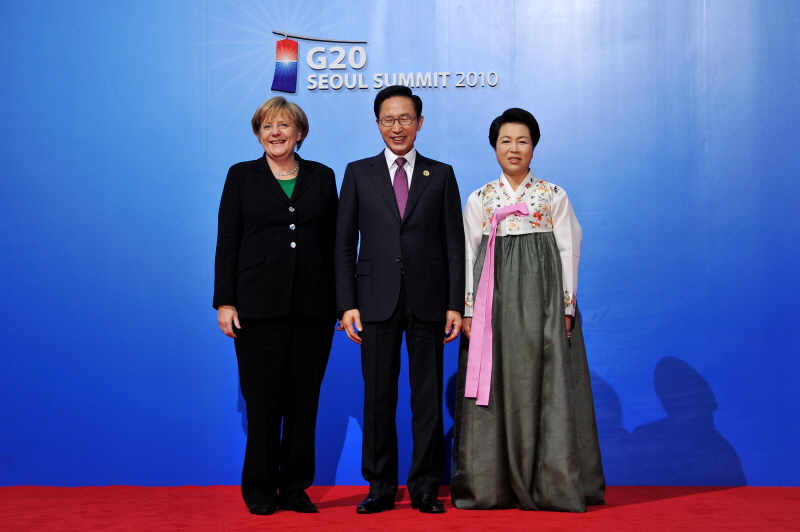 G20
SEOUL SUMMIT 2010