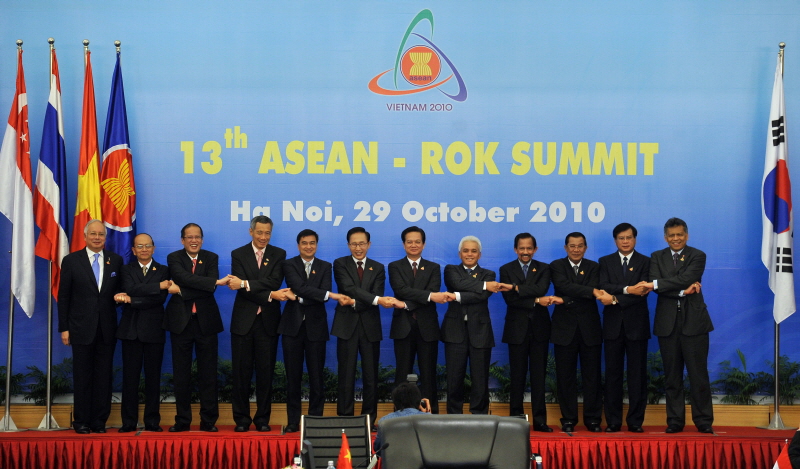 asean
VIETNAM 2010

13th ASEAN - ROK SUMMIT

Ha Noi, 29 October 2010