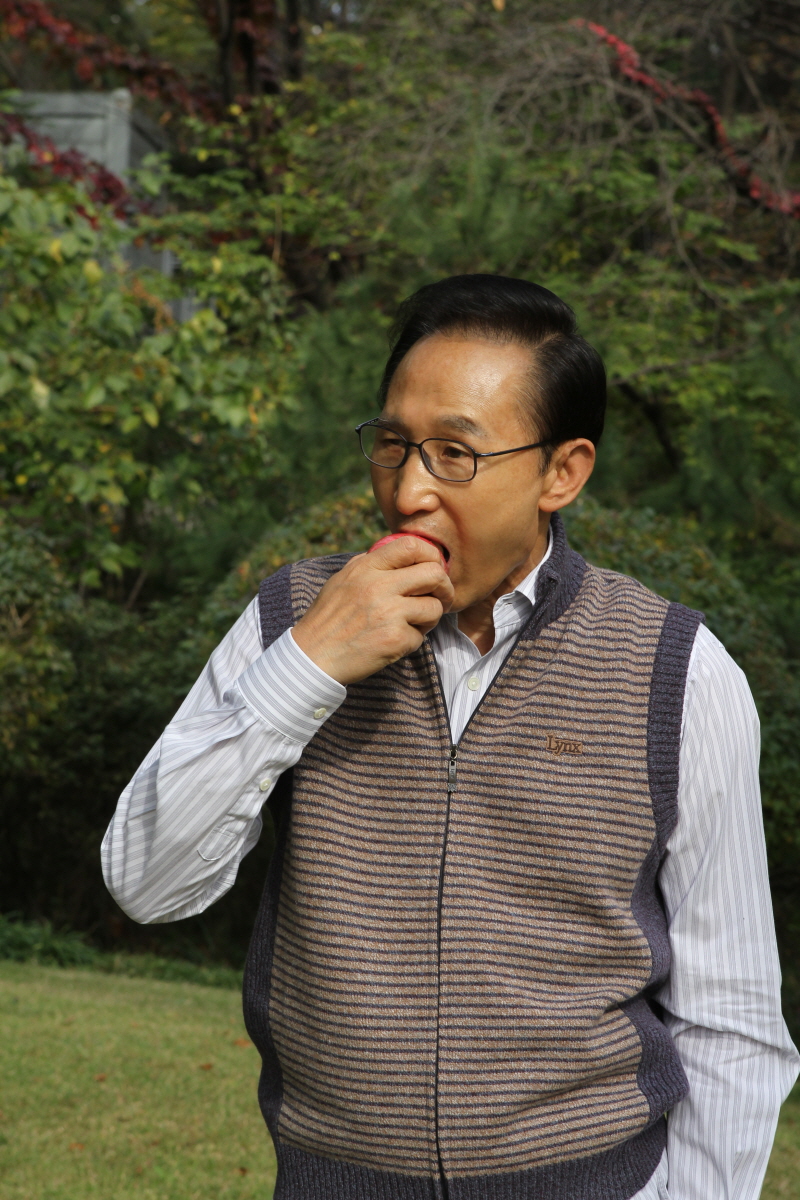 Lynx