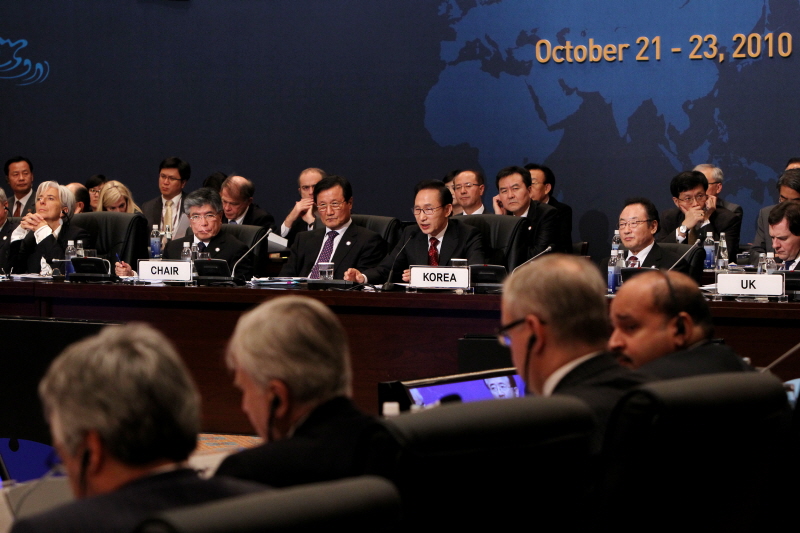 October 21 - 23, 2010

CHAIR

KOREA

UK