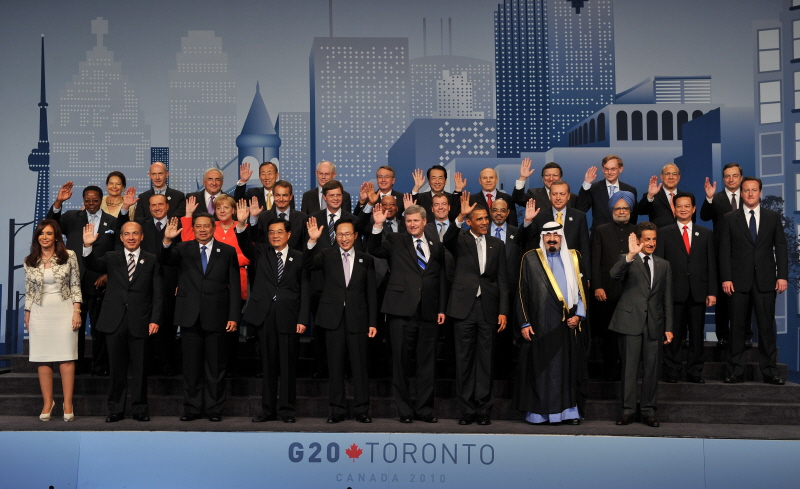 G20 TORONTO
CANADA 2010