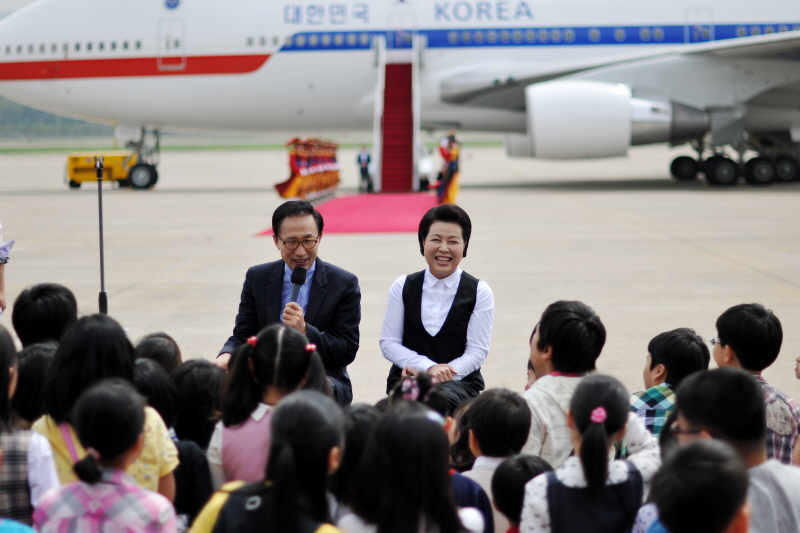 대한민국 KOREA