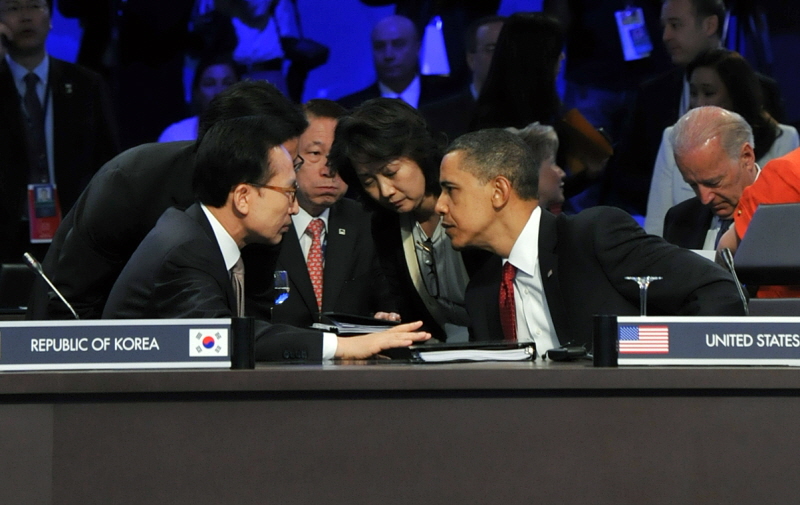 REPUBLIC OF KOREA

UNITED STATES