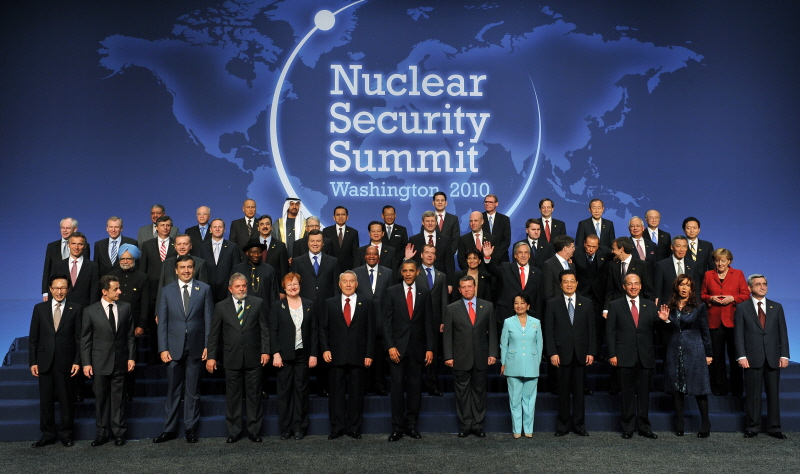 Nuclear Security Summit
Washington 2010