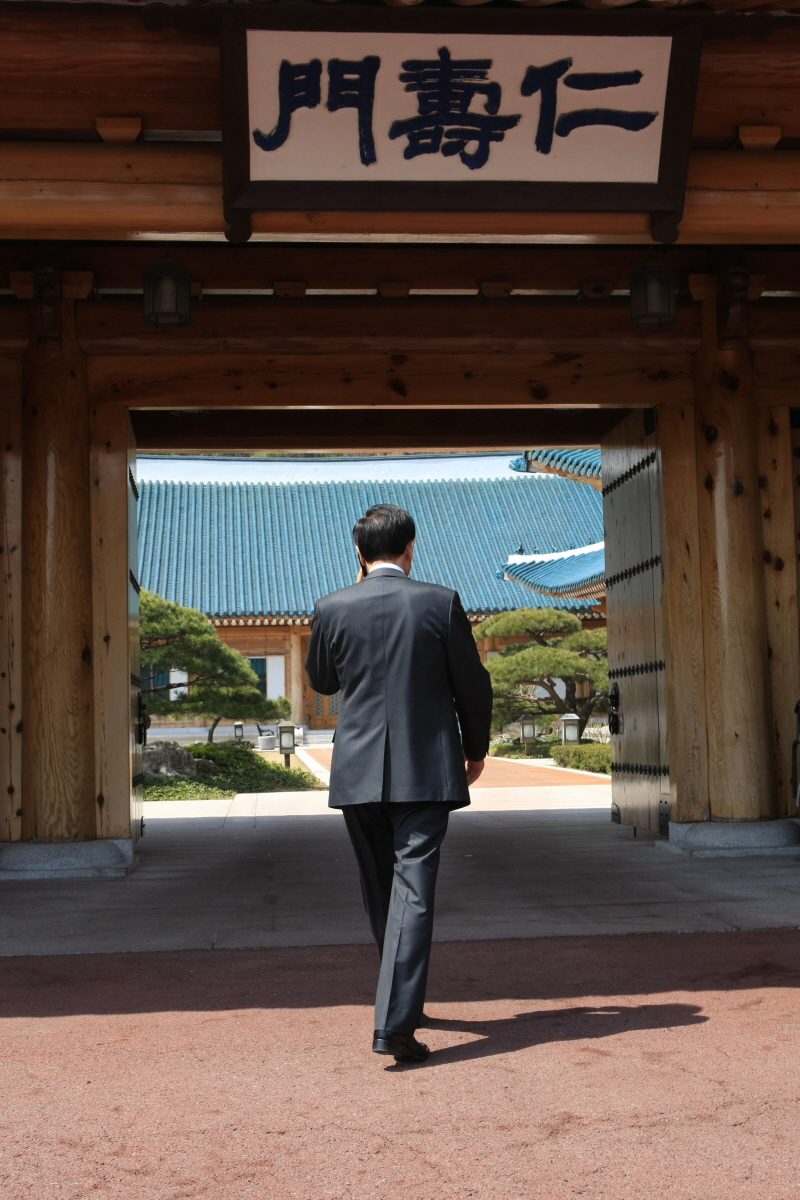 門壽仁