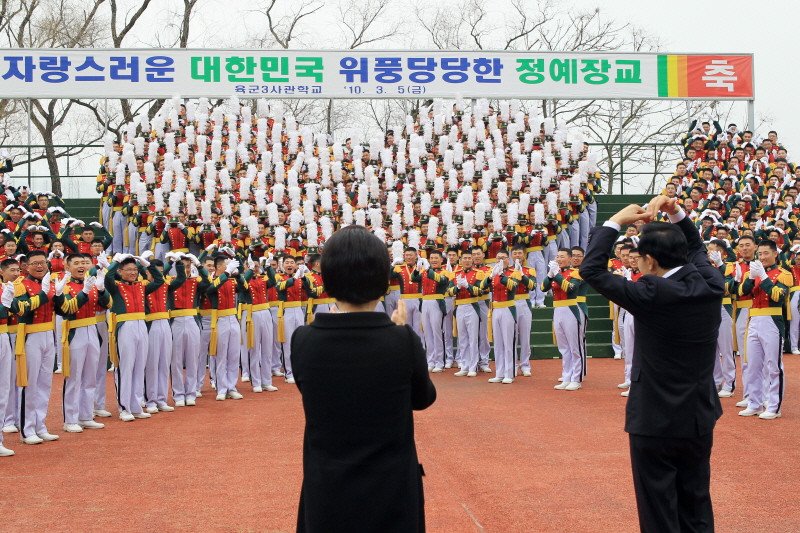 자랑스러운 대한민국 위풍당당한 정예장교 축

육군3사관학교 '10. 3. 5(금)