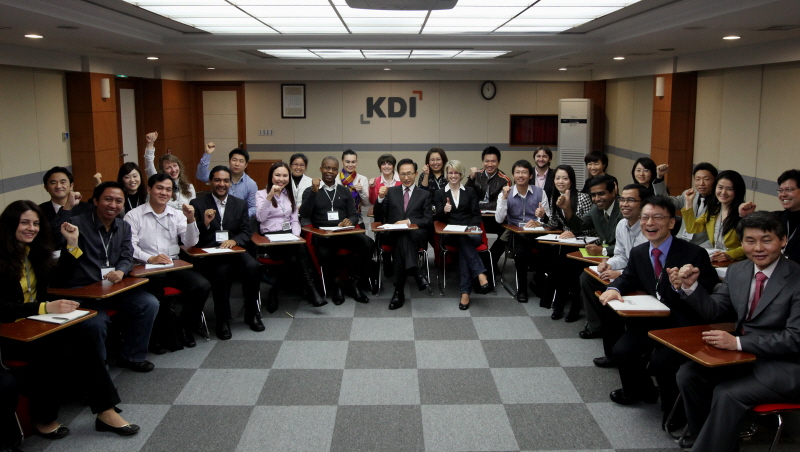 KDI