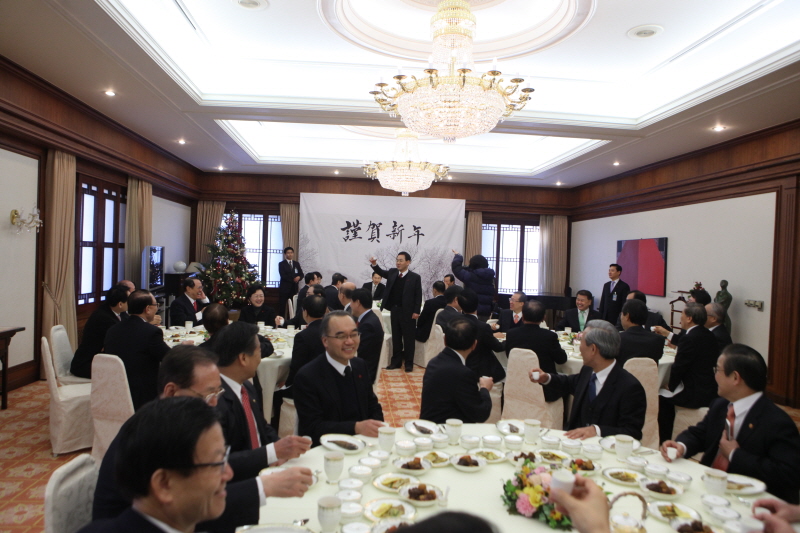 謹賀新年