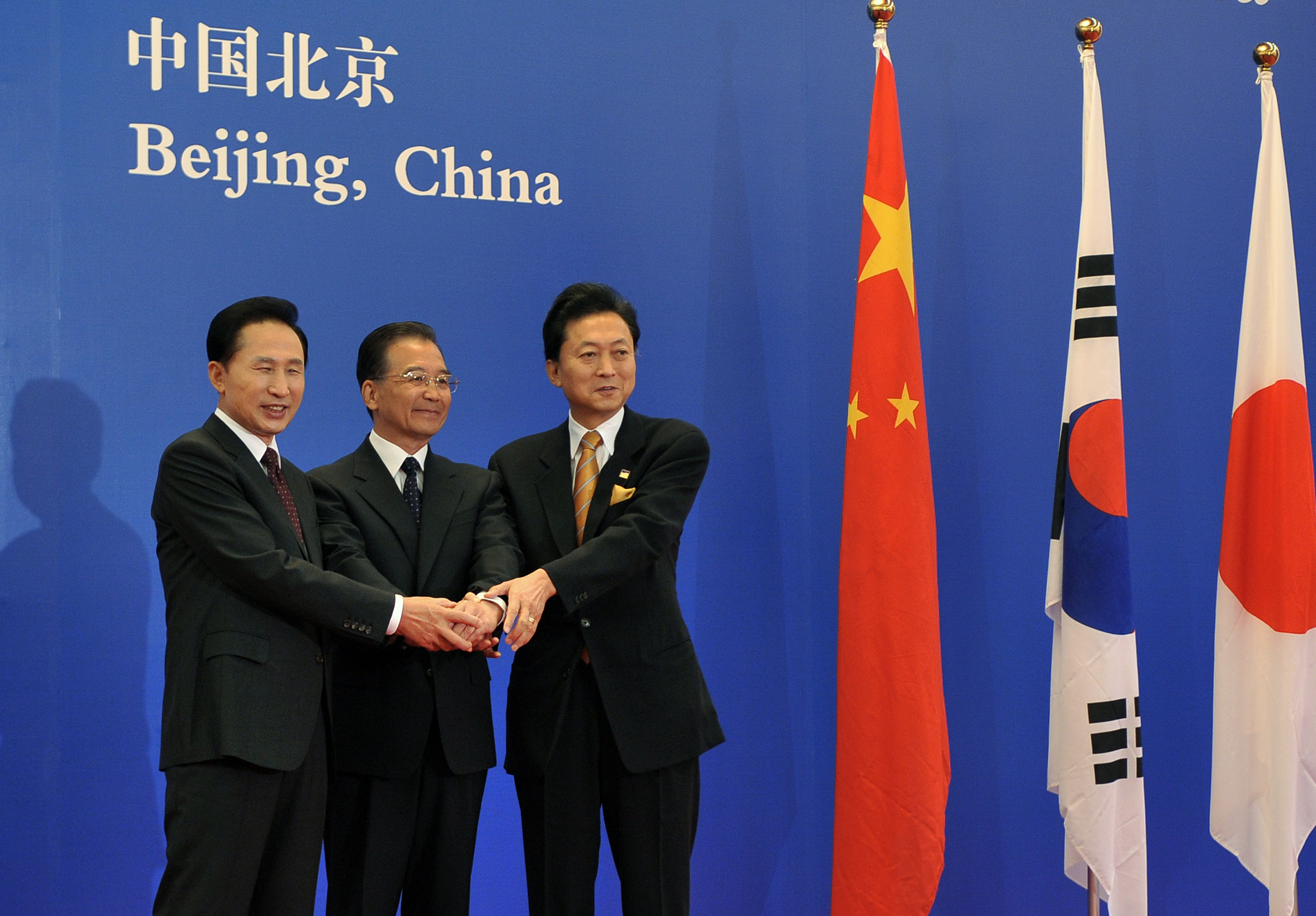 中国北京
Beijing, China