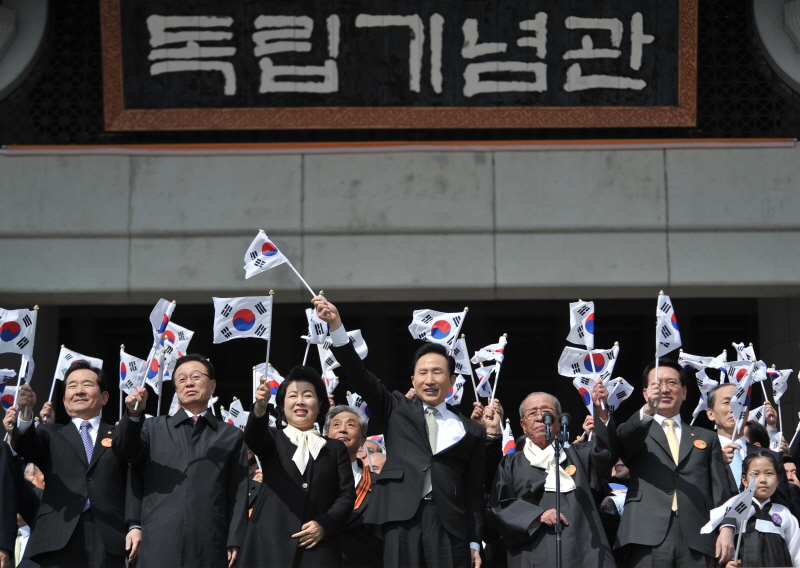 독립기념관