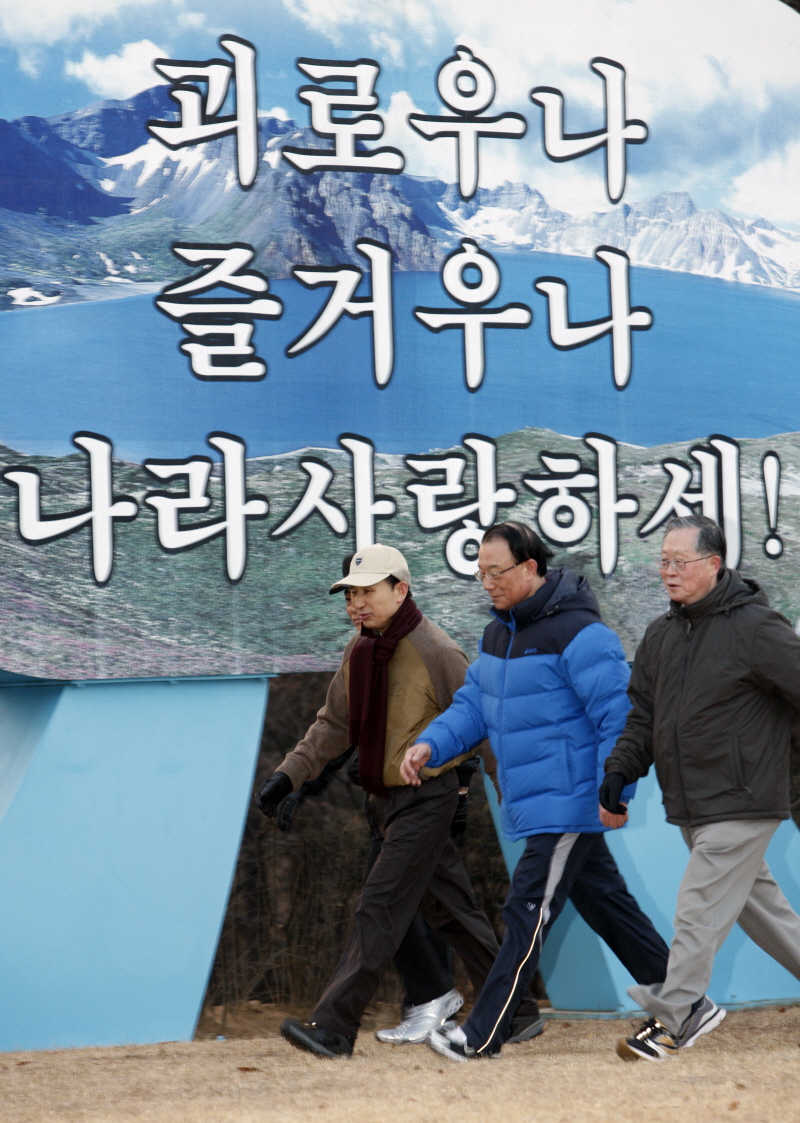 괴로우나
즐거우나
나라사랑하세!