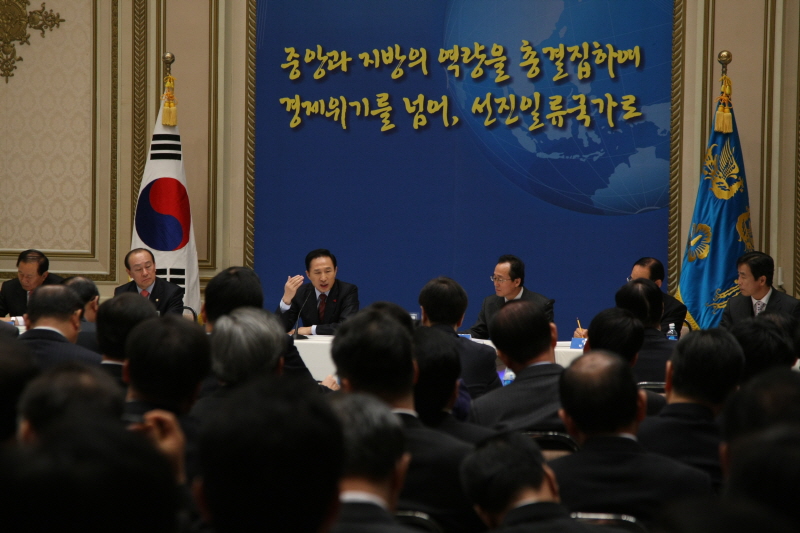 중앙과 지방의 역량을 총결집하여
경제위기를 넘어, 선진일류국가로