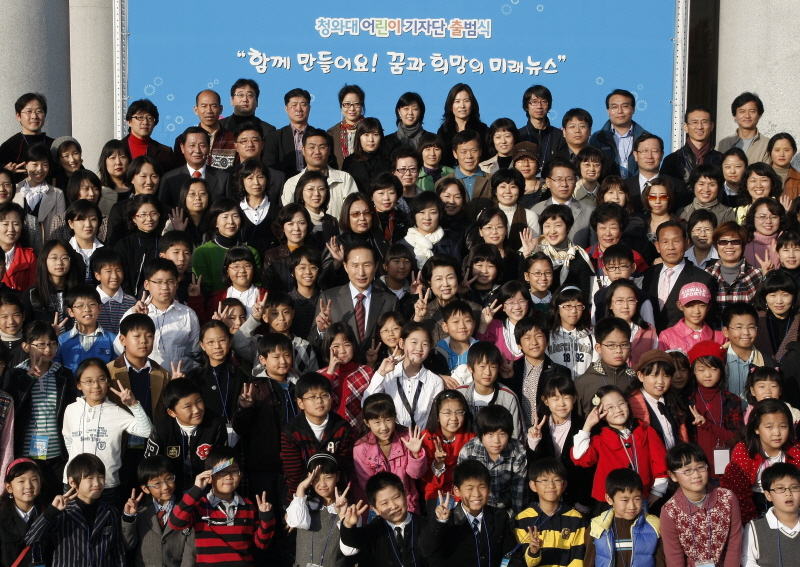 청와대 어린이 기자단 출범식

"함께 만들어요! 꿈과 희망의 미래뉴스"