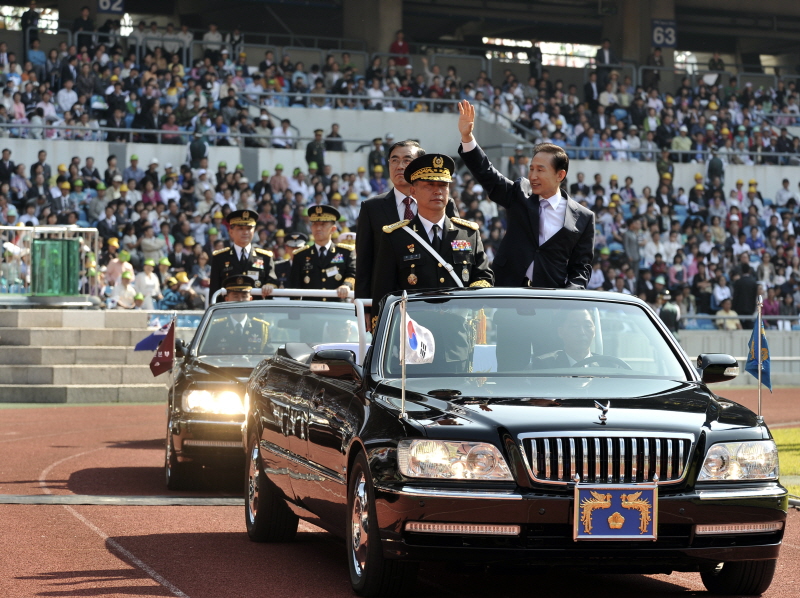 62

63